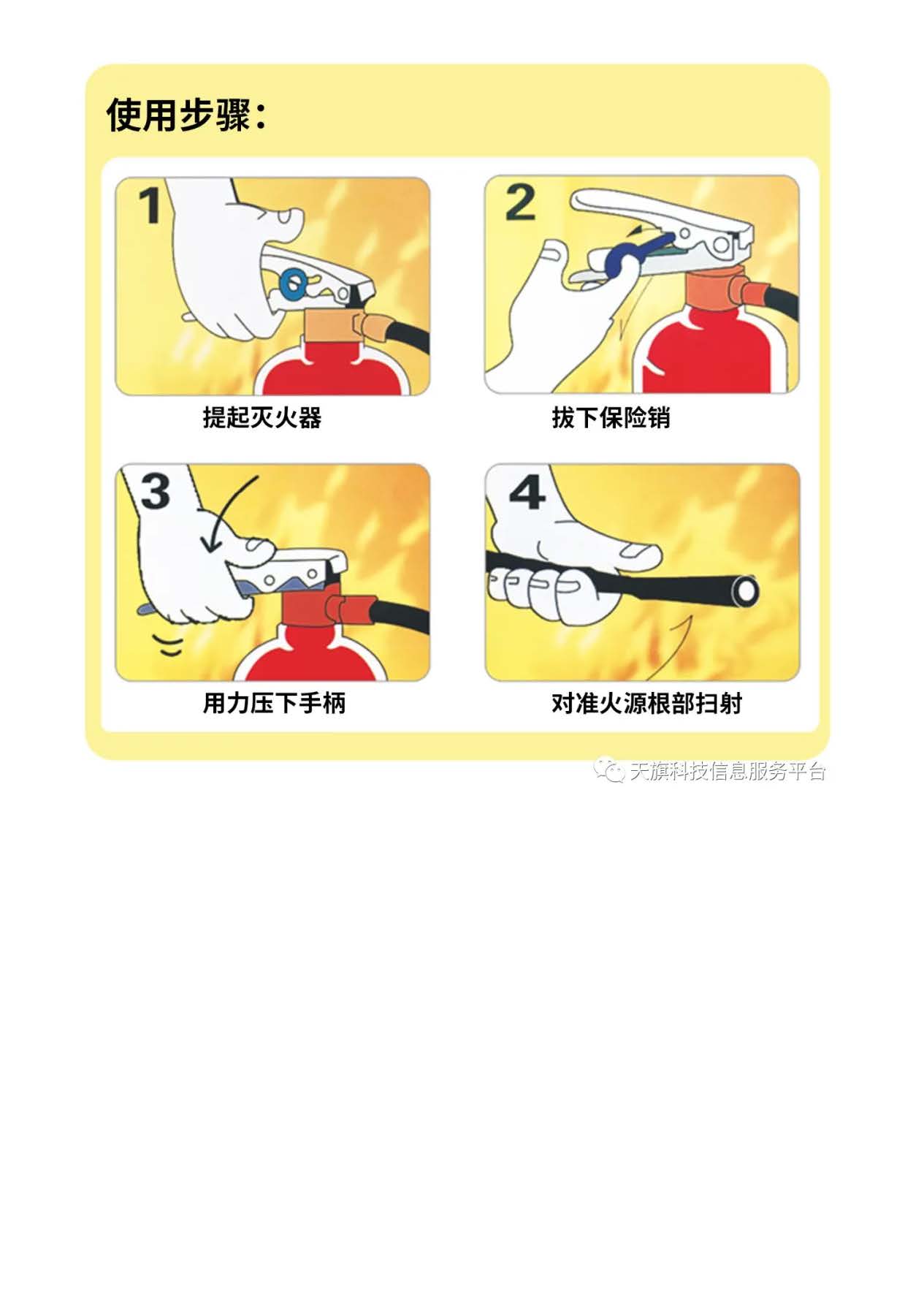 使用步骤：

1

提起灭火器

2

拔下保险销

3

用力压下手柄

4

对准火源根部扫射

天旗科技信息服务平台